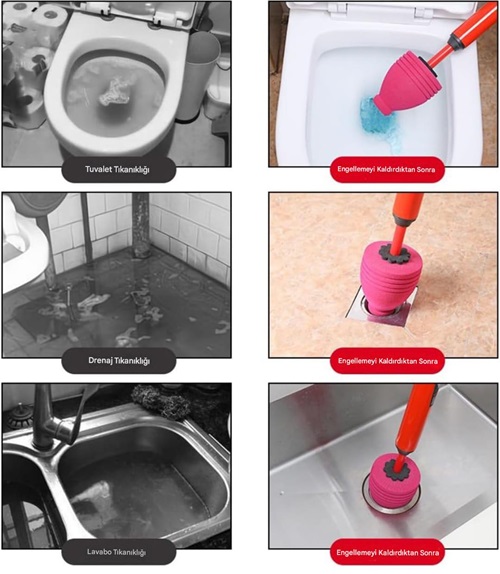 Tuvalet Tıkanıklığı

Engellemeyi Kaldırdıktan Sonra

Drenaj Tıkanıklığı

Engellemeyi Kaldırdıktan Sonra

Lavabo Tıkanıklığı

Engellemeyi Kaldırdıktan Sonra